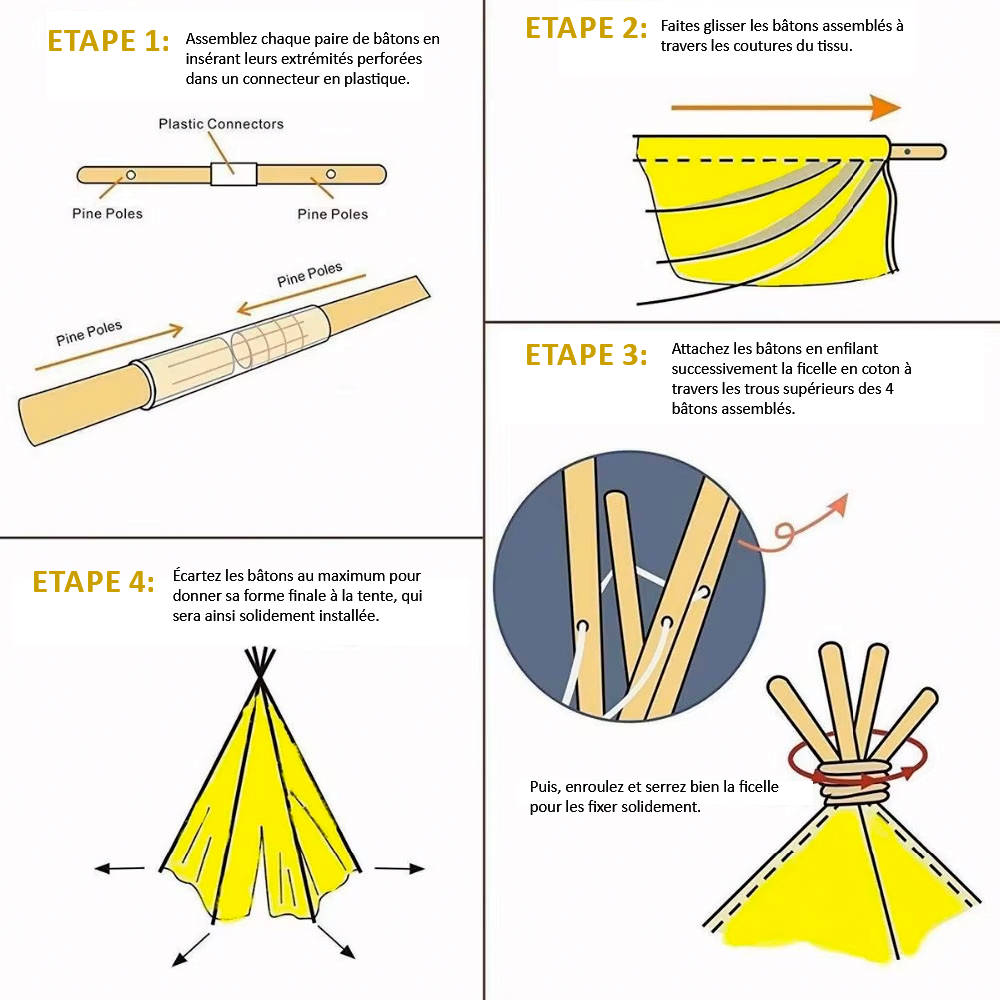 ETAPE 1: Assemblez chaque paire de bâtons en insérant leurs extrémités perforées dans un connecteur en plastique.

Plastic Connectors

Pine Poles

Pine Poles

Pine Poles

Pine Poles

ETAPE 2: Faites glisser les bâtons assemblés à travers les coutures du tissu.

ETAPE 3: Attachez les bâtons en enfilant successivement la ficelle en coton à travers les trous supérieurs des 4 bâtons assemblés.

Puis, enroulez et serrez bien la ficelle pour les fixer solidement.

ETAPE 4: Écartez les bâtons au maximum pour donner sa forme finale à la tente, qui sera ainsi solidement installée.